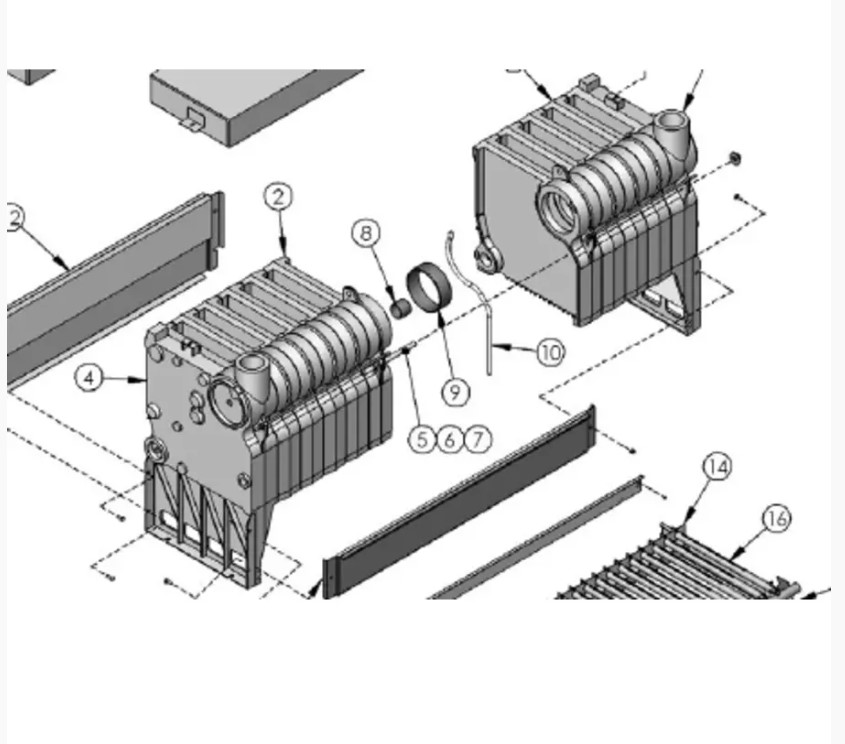 2
2
8
4
9
10
5 6 7
14
16